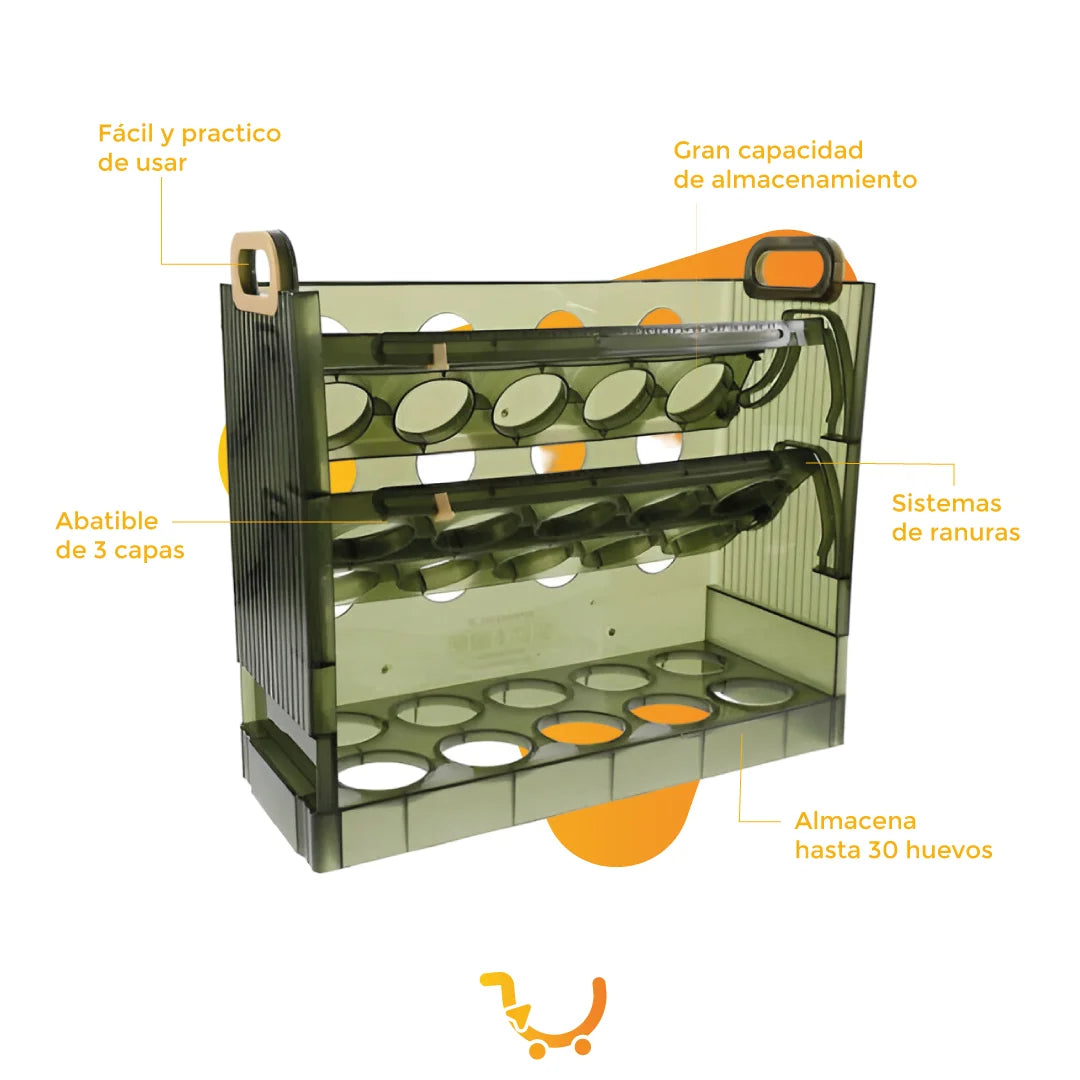 Fácil y practico de usar

Gran capacidad de almacenamiento

Abatible de 3 capas

Sistemas de ranuras

Almacena hasta 30 huevos