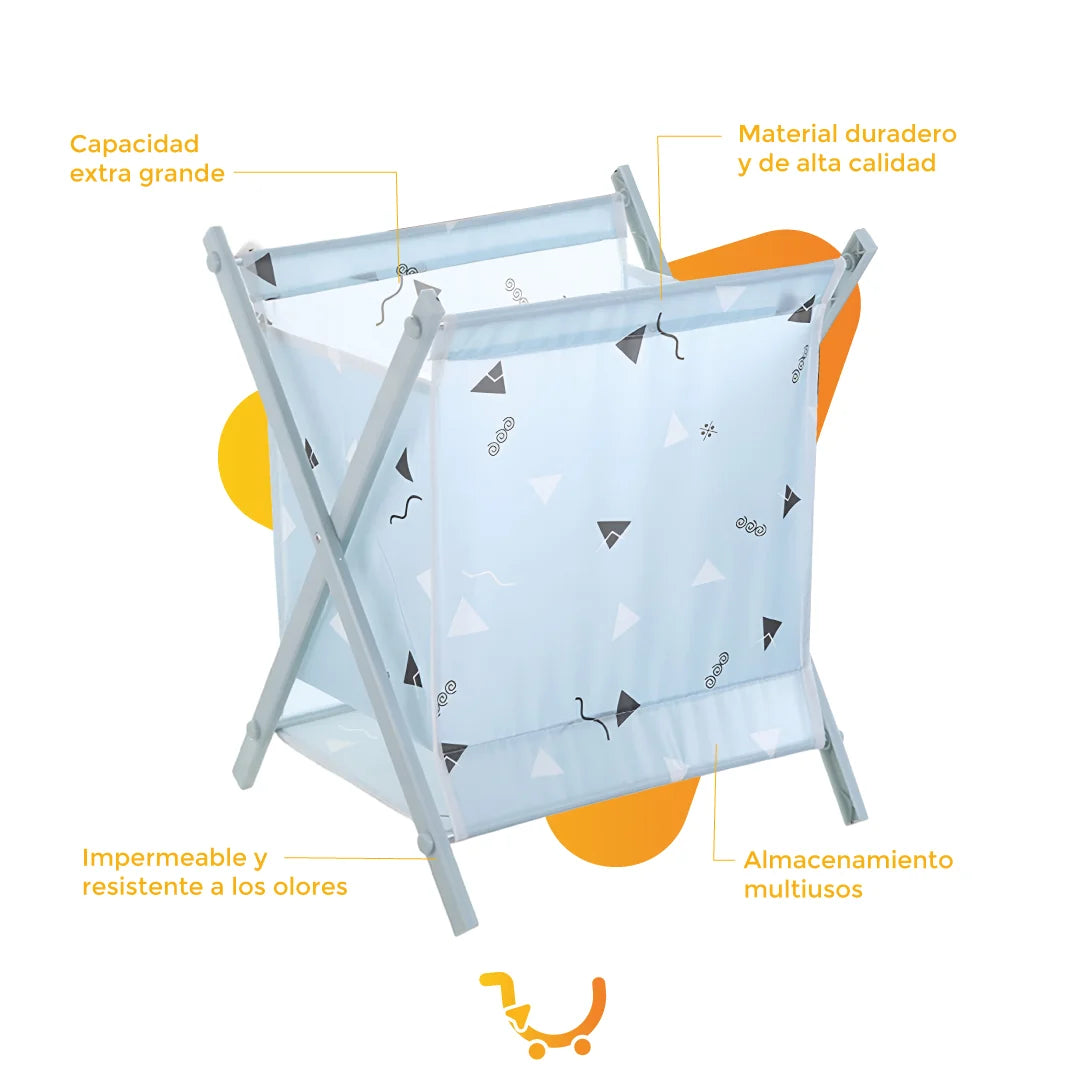 Capacidad extra grande

Material duradero y de alta calidad

Impermeable y resistente a los olores

Almacenamiento multiusos